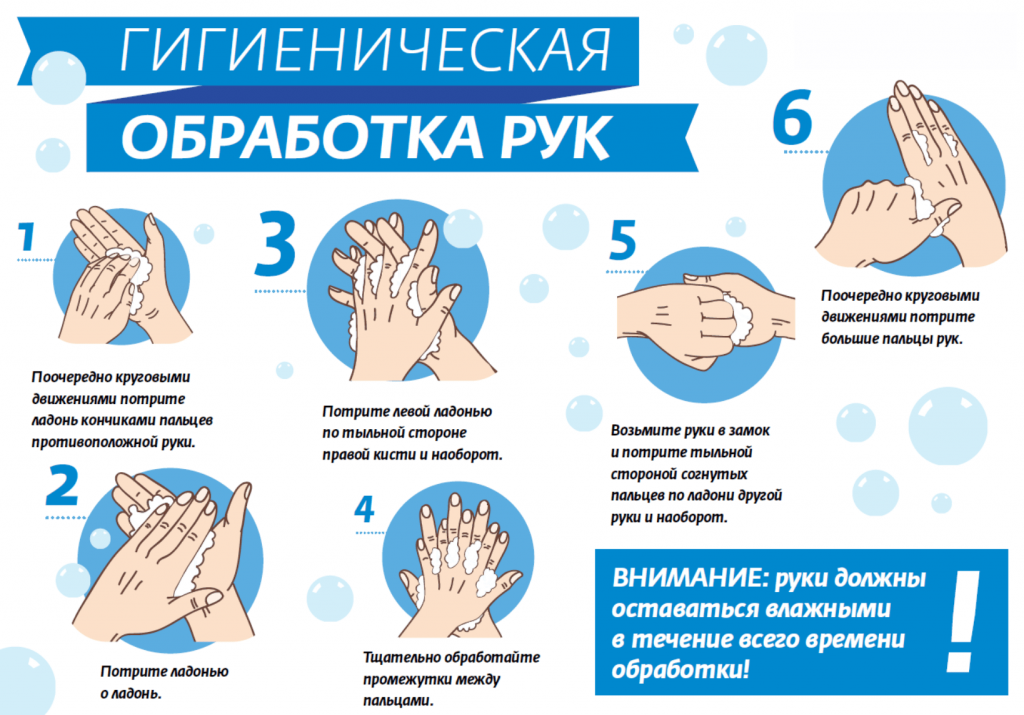 ГИГИЕНИЧЕСКАЯ
ОБРАБОТКА РУК

1
Поочередно круговыми движениями потрите ладонь кончиками пальцев противоположной руки.

2
Потрите ладонью о ладонь.

3
Потрите левой ладонью по тыльной стороне правой кисти и наоборот.

4
Тщательно обработайте промежутки между пальцами.

5
Возьмите руки в замок и потрите тыльной стороной согнутых пальцев по ладони другой руки и наоборот.

6
Поочередно круговыми движениями потрите большие пальцы рук.

ВНИМАНИЕ: руки должны оставаться влажными в течение всего времени обработки!

!